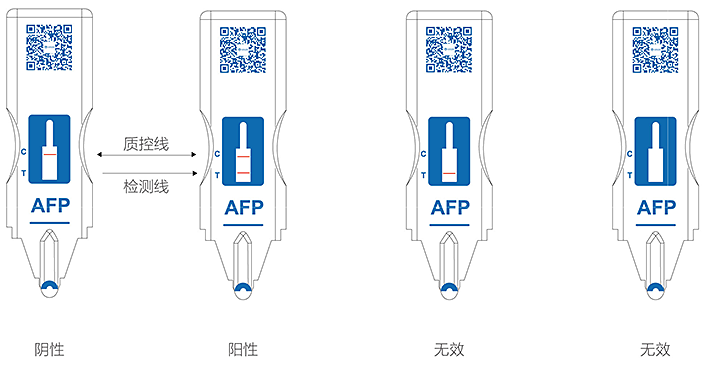 C
T
AFP

质控线
检测线

C
T
AFP

C
T
AFP

C
T
AFP

阴性

阳性

无效

无效